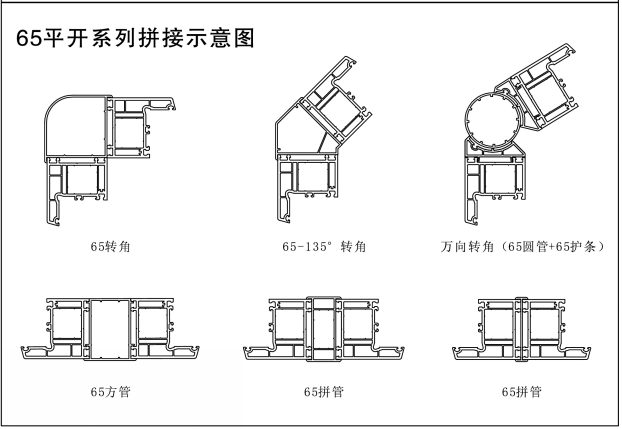 65平开系列拼接示意图

65转角

65-135° 转角

万向转角（65圆管+65护条）

65方管

65拼管

65拼管